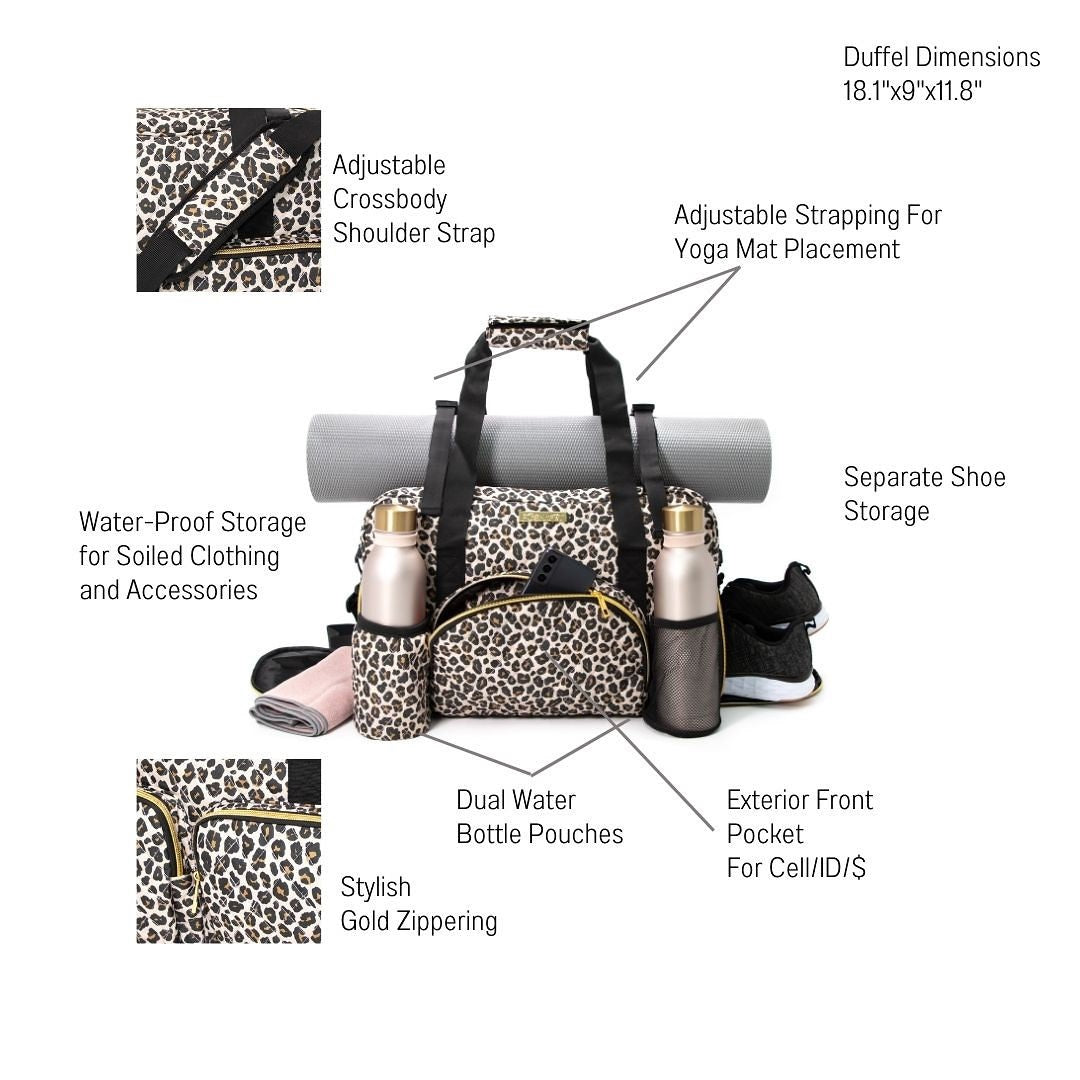 Duffel Dimensions
18.1"x9"x11.8"

Adjustable
Crossbody
Shoulder Strap

Adjustable Strapping For
Yoga Mat Placement

Separate Shoe
Storage

Water-Proof Storage
for Soiled Clothing
and Accessories

Dual Water
Bottle Pouches

Exterior Front
Pocket
For Cell/ID/$

Stylish
Gold Zippering